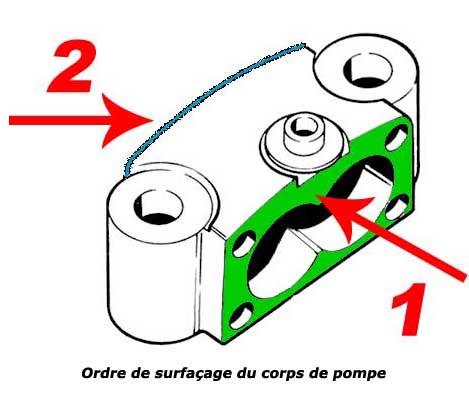 2

1

Ordre de surfaçage du corps de pompe